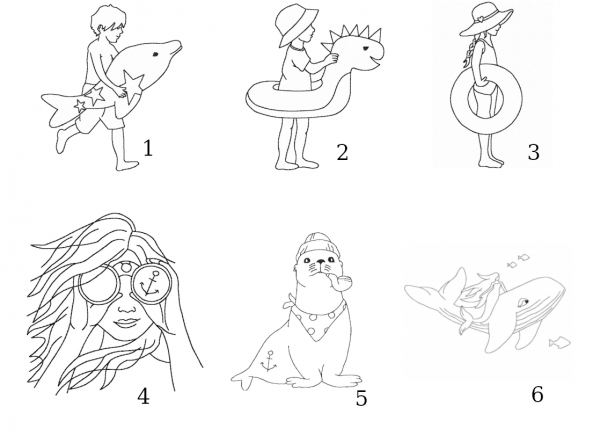 1

2

3

4

5

6